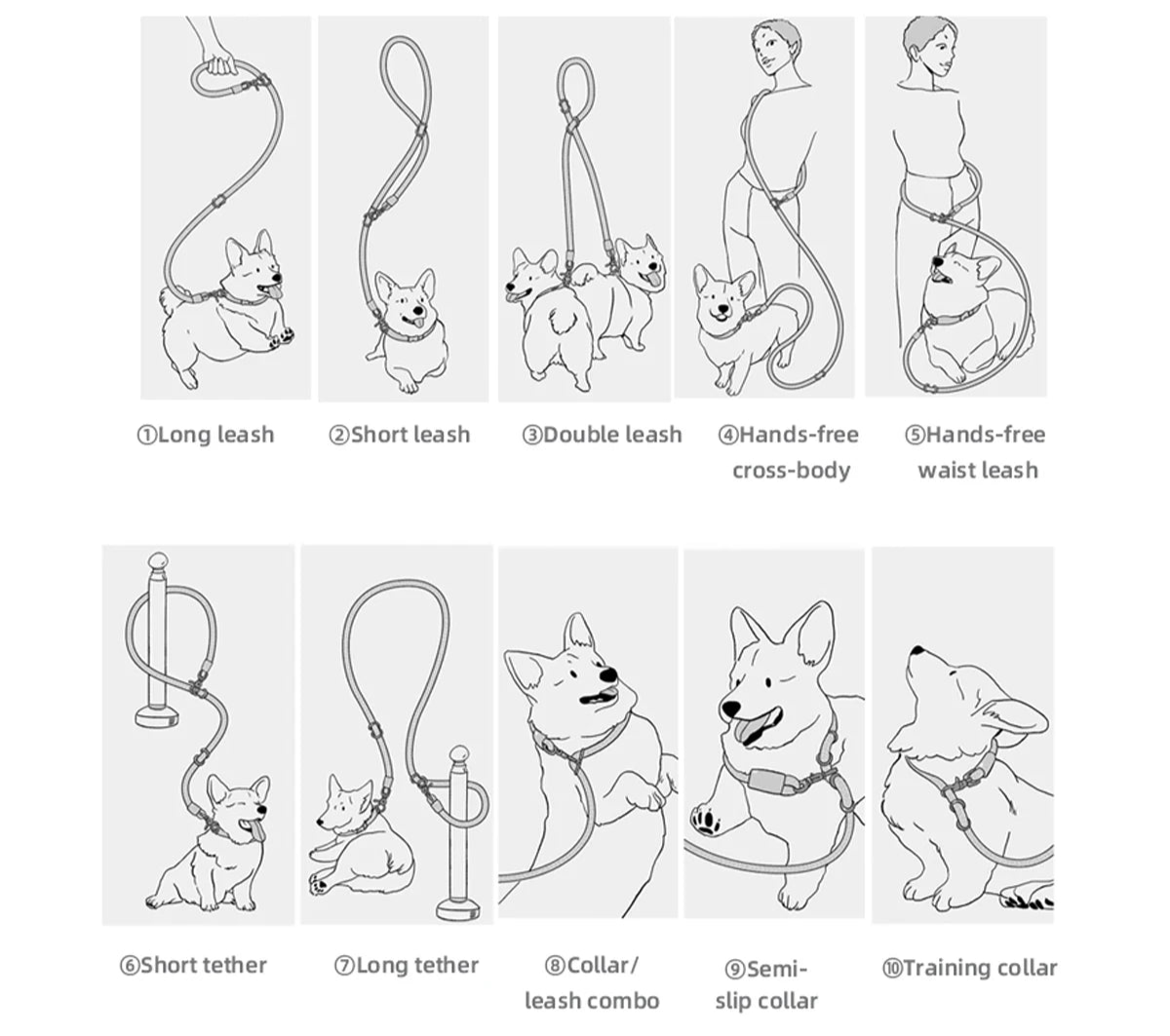 ①Long leash

②Short leash

③Double leash

④Hands-free cross-body

⑤Hands-free waist leash

⑥Short tether

⑦Long tether

⑧Collar/ leash combo

⑨Semi-slip collar

⑩Training collar